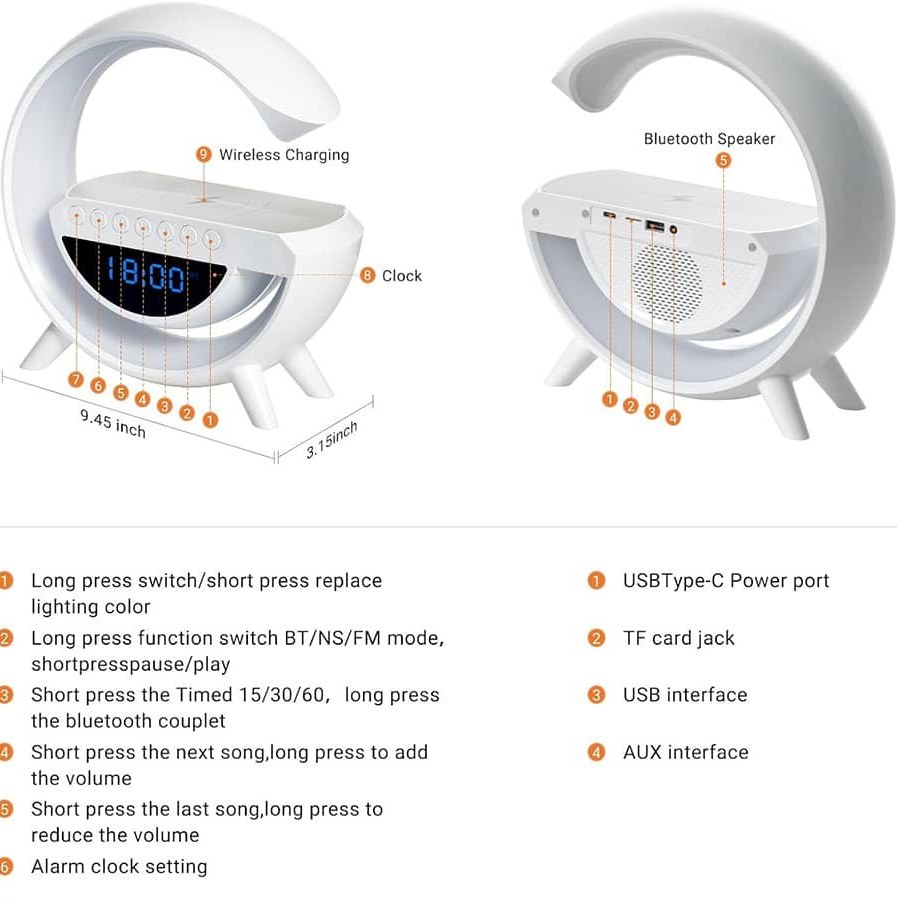 9 Wireless Charging

18:00

8 Clock

7 6 5 4 3 2 1

9.45 inch

3.15inch

Bluetooth Speaker
5

1 2 3 4

1 Long press switch/short press replace lighting color

2 Long press function switch BT/NS/FM mode, shortpresspause/play

3 Short press the Timed 15/30/60, long press the bluetooth couplet

4 Short press the next song,long press to add the volume

5 Short press the last song,long press to reduce the volume

6 Alarm clock setting

1 USBType-C Power port

2 TF card jack

3 USB interface

4 AUX interface